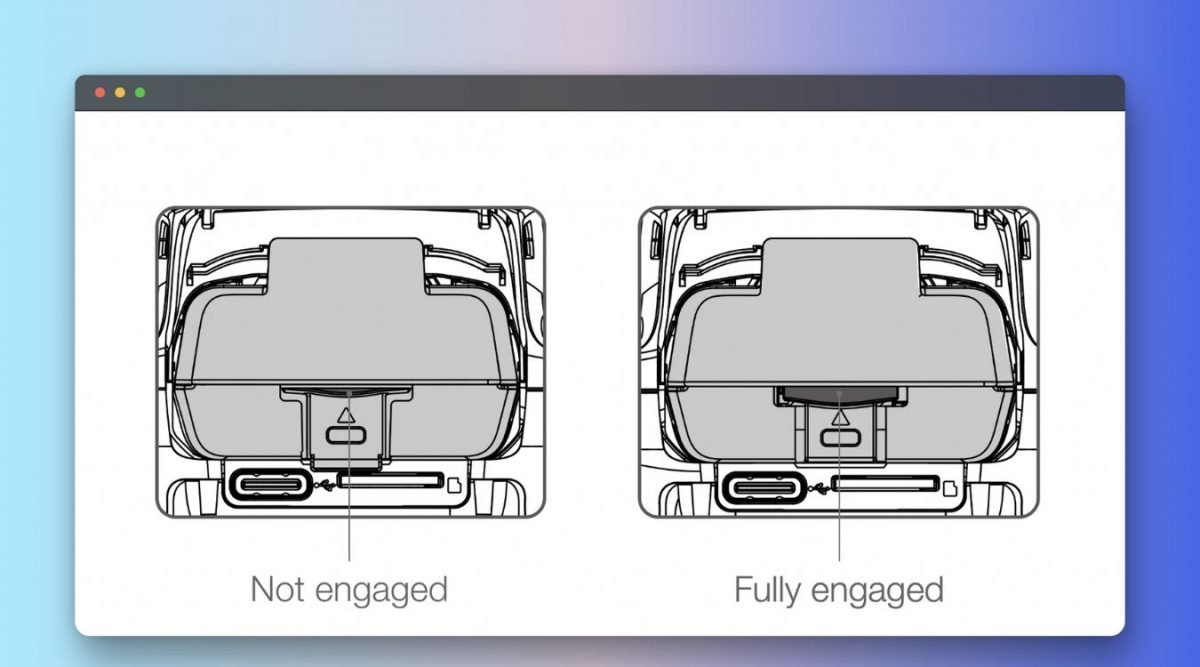 Not engaged

Fully engaged